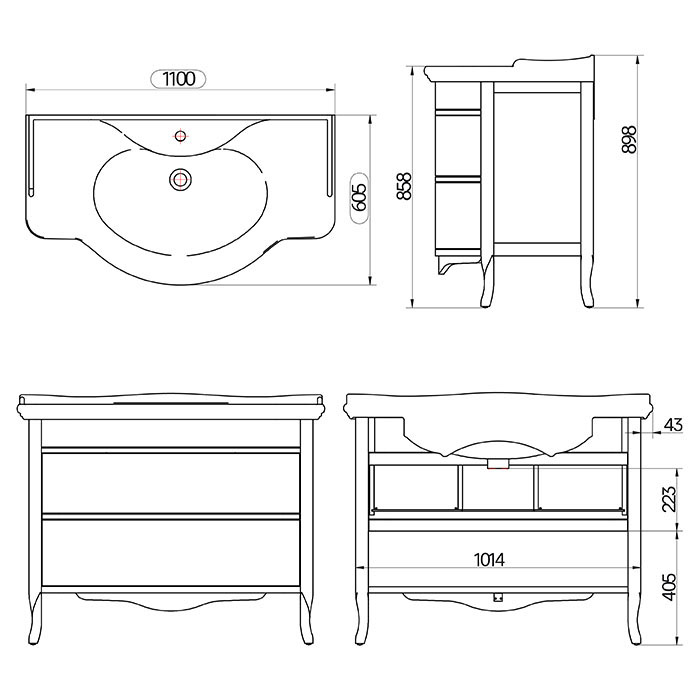 1100

605

858

898

43

223

1014

405