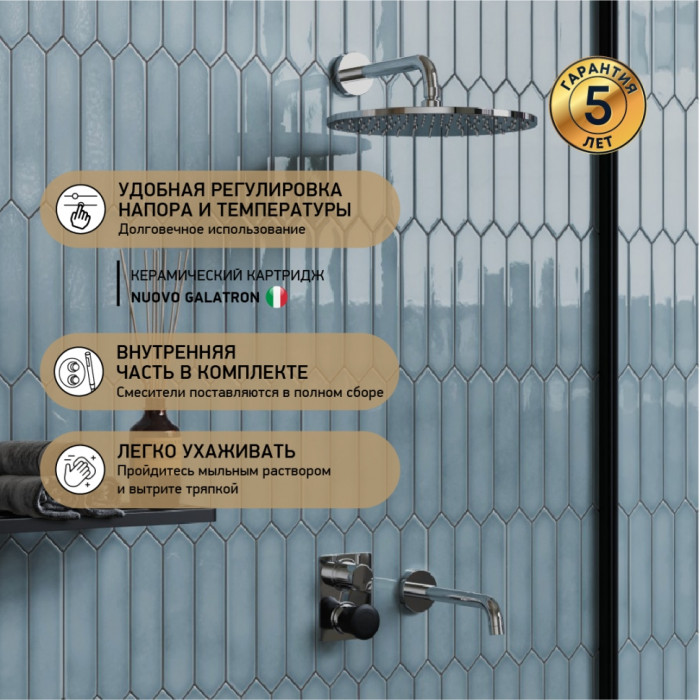 ГАРАНТИЯ 5 ЛЕТ

УДОБНАЯ РЕГУЛИРОВКА НАПОРА И ТЕМПЕРАТУРЫ
Долговечное использование

КЕРАМИЧЕСКИЙ КАРТРИДЖ
NUOVO GALATRON

ВНУТРЕННЯЯ ЧАСТЬ В КОМПЛЕКТЕ
Смесители поставляются в полном сборе

ЛЕГКО УХАЖИВАТЬ
Пройдитесь мыльным раствором и вытрите тряпкой