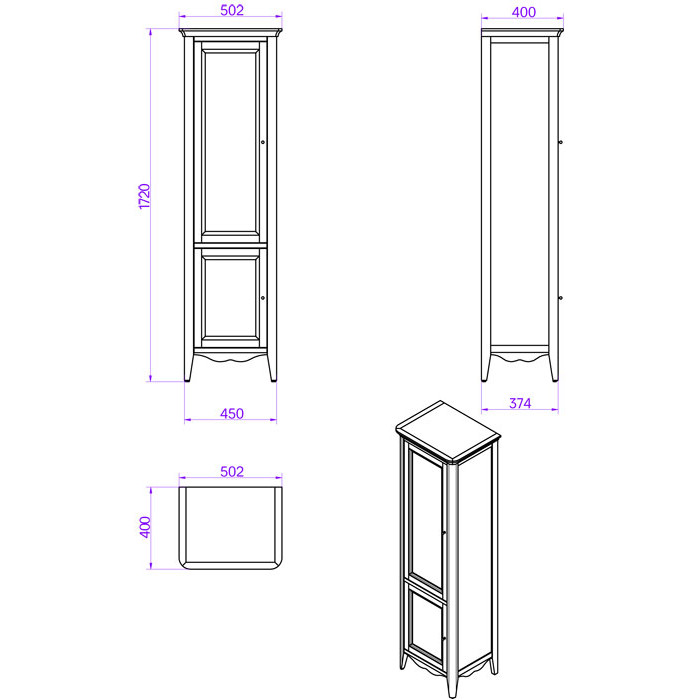 502
400
1720
450
374
502
400