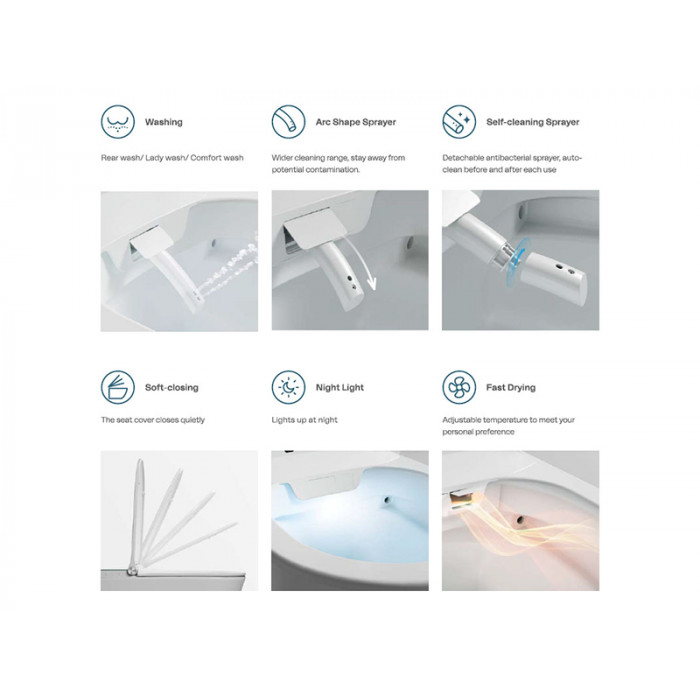 Washing

Rear wash/ Lady wash/ Comfort wash

Arc Shape Sprayer

Wider cleaning range, stay away from potential contamination.

Self-cleaning Sprayer

Detachable antibacterial sprayer, auto-clean before and after each use

Soft-closing

The seat cover closes quietly

Night Light

Lights up at night

Fast Drying

Adjustable temperature to meet your personal preference