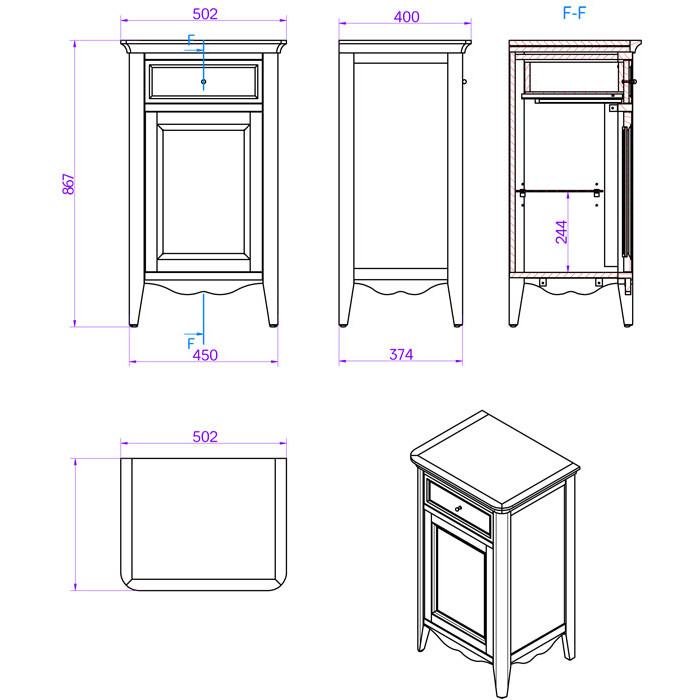 502

F

867

F

450

400

374

F-F

244

502