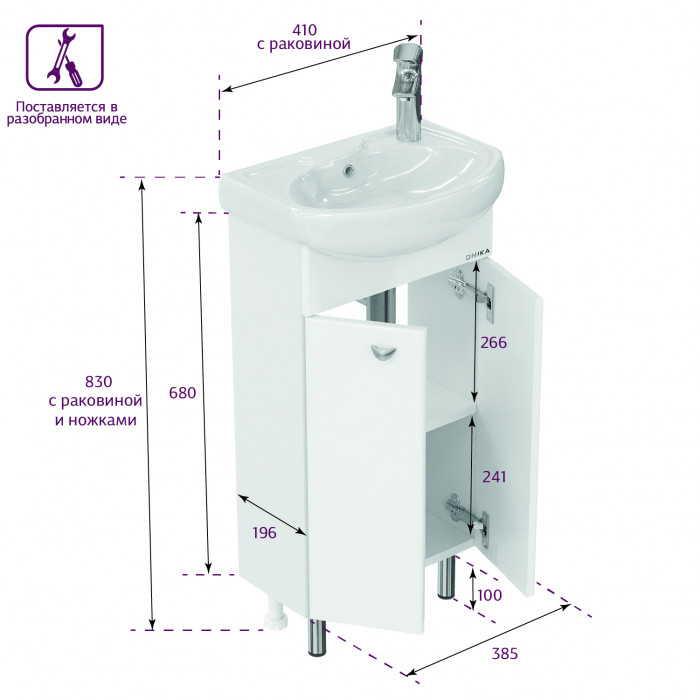 Поставляется в разобранном виде

410
с раковиной

ONIKA

830
с раковиной
и ножками

680

266

241

196

100

385