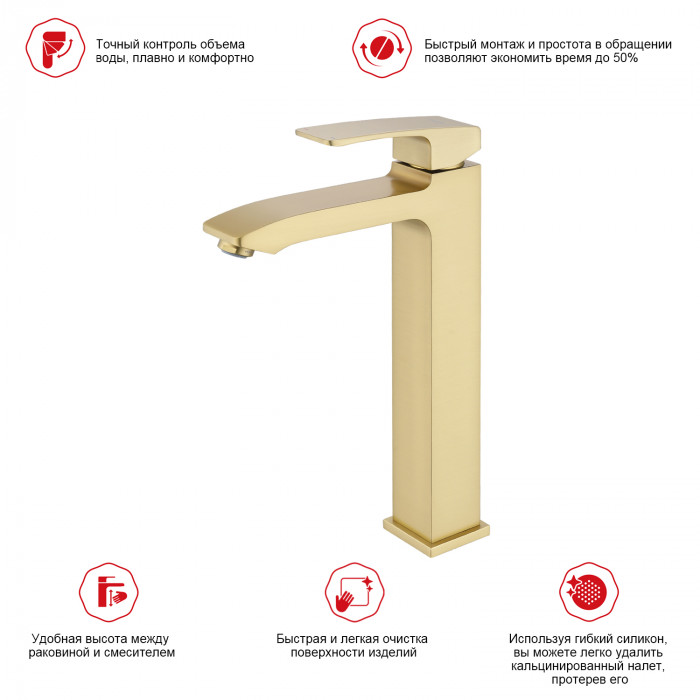 Точный контроль объема воды, плавно и комфортно

Быстрый монтаж и простота в обращении позволяют экономить время до 50%

Удобная высота между раковиной и смесителем

Быстрая и легкая очистка поверхности изделий

Используя гибкий силикон, вы можете легко удалить кальцинированный налет, протерев его